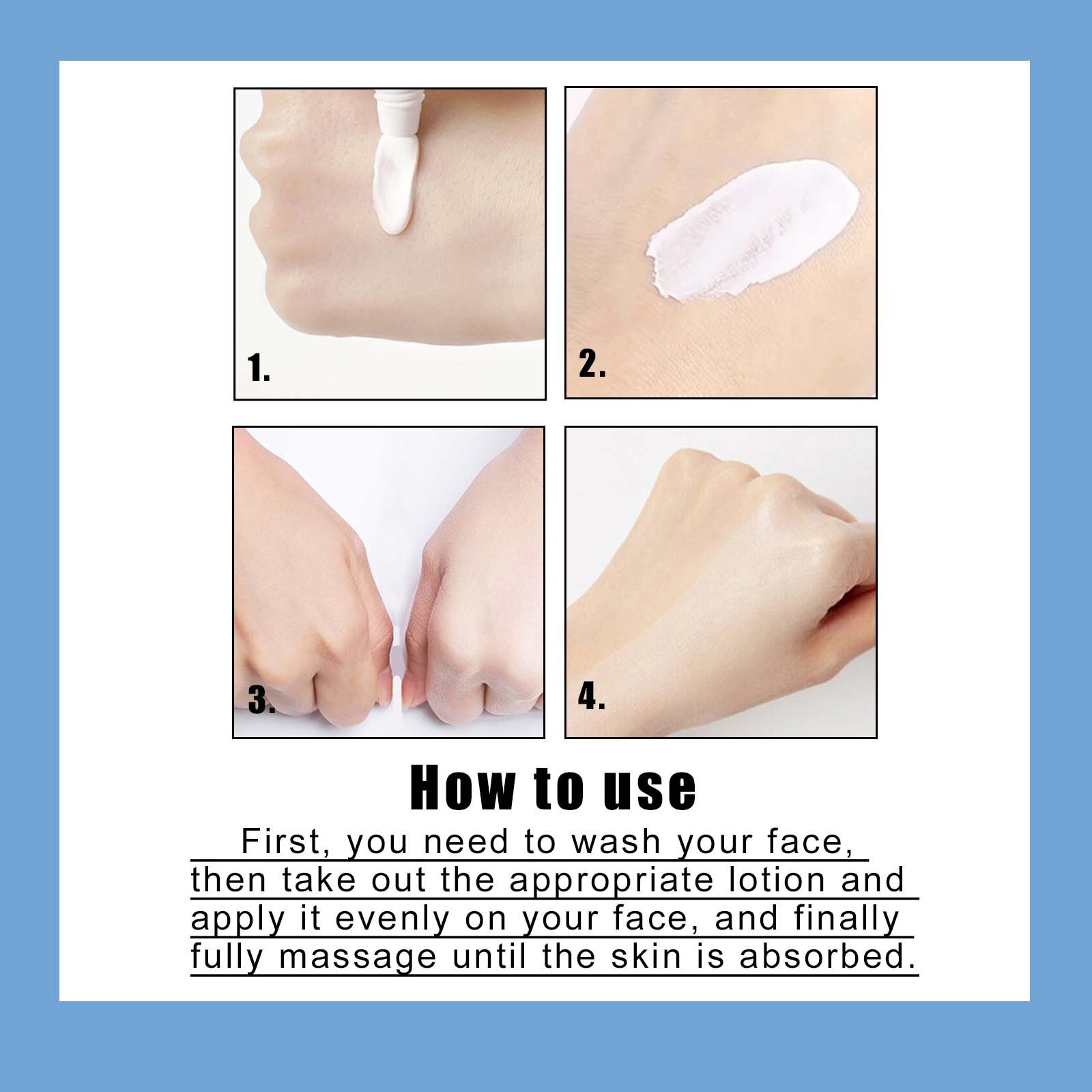 1.

2.

3.

4.

How to use

First, you need to wash your face, then take out the appropriate lotion and apply it evenly on your face, and finally fully massage until the skin is absorbed.