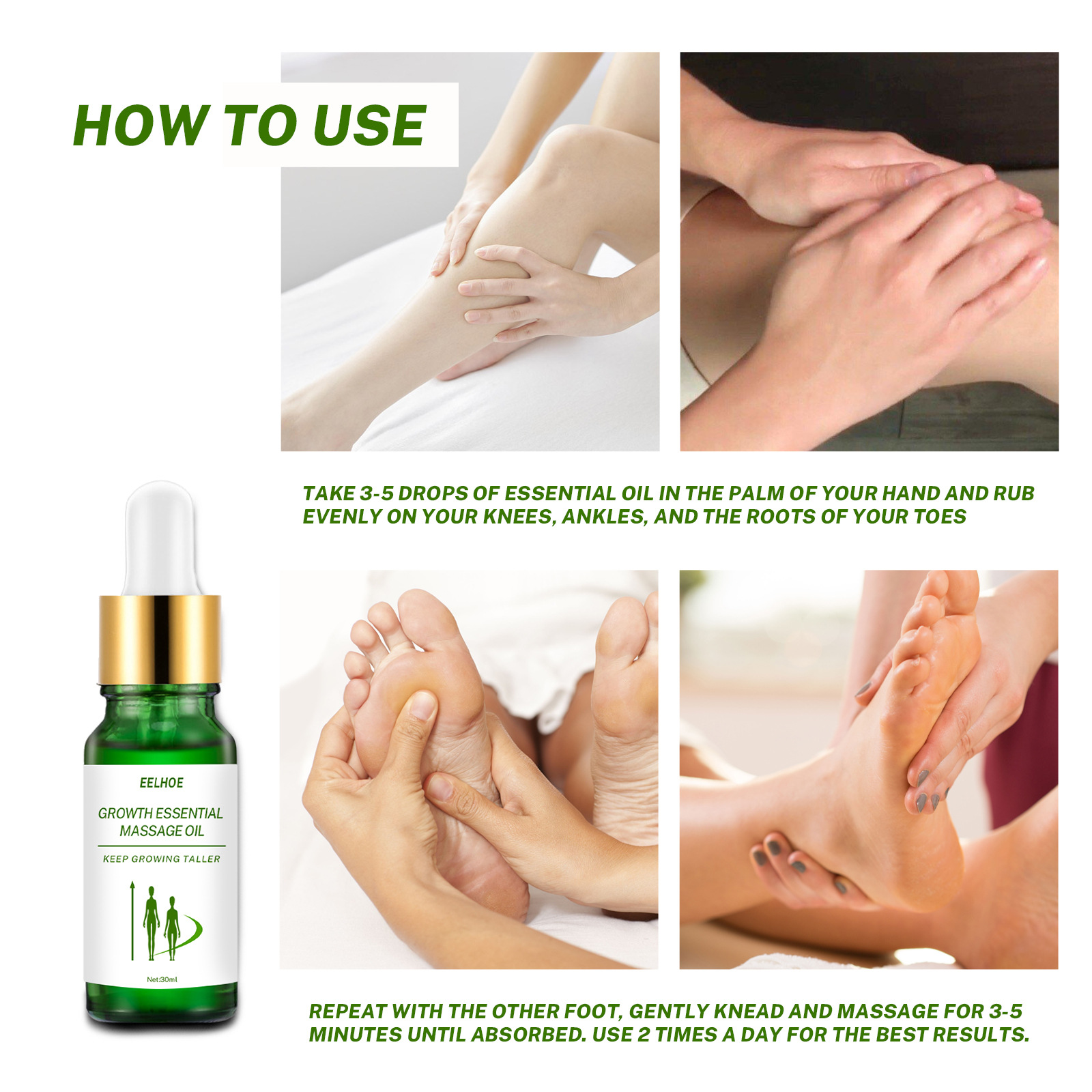 HOW TO USE

TAKE 3-5 DROPS OF ESSENTIAL OIL IN THE PALM OF YOUR HAND AND RUB EVENLY ON YOUR KNEES, ANKLES, AND THE ROOTS OF YOUR TOES

EELHOE

GROWTH ESSENTIAL MASSAGE OIL

KEEP GROWING TALLER

Net:30ml

REPEAT WITH THE OTHER FOOT, GENTLY KNEAD AND MASSAGE FOR 3-5 MINUTES UNTIL ABSORBED. USE 2 TIMES A DAY FOR THE BEST RESULTS.