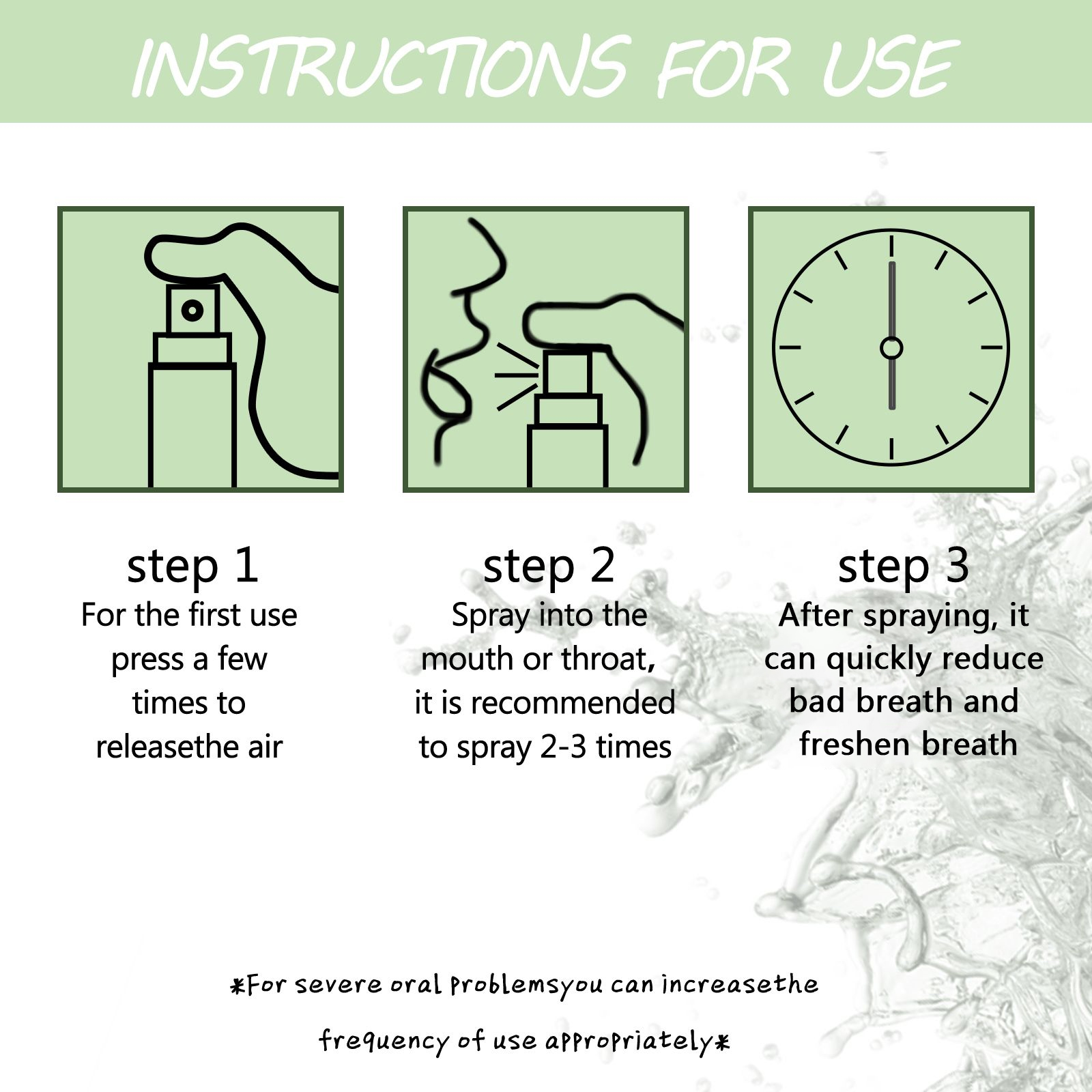 INSTRUCTIONS FOR USE

step 1
For the first use press a few times to releasethe air

step 2
Spray into the mouth or throat, it is recommended to spray 2-3 times

step 3
After spraying, it can quickly reduce bad breath and freshen breath

*For severe oral problemsyou can increasethe frequency of use appropriately*