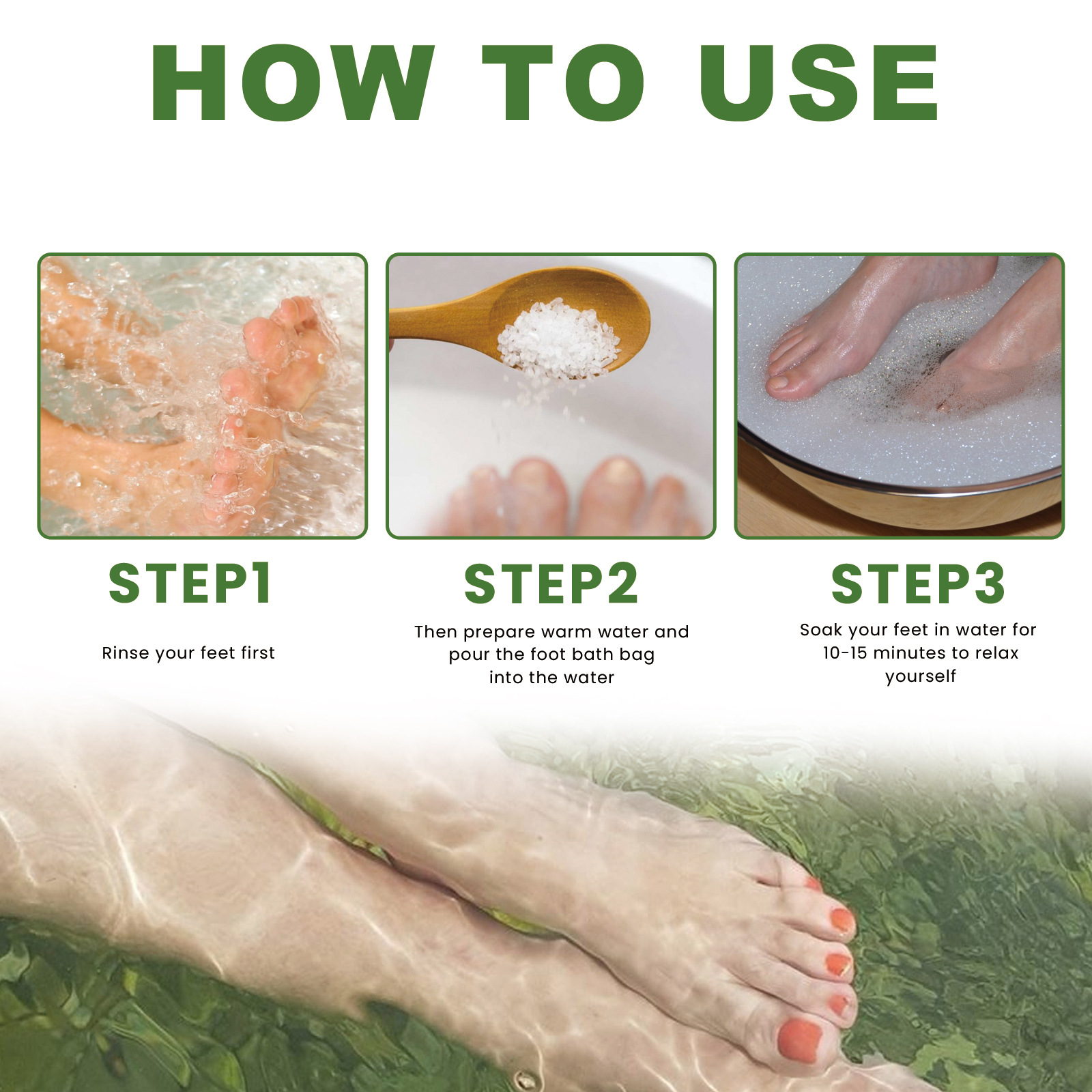 HOW TO USE

STEP1

Rinse your feet first

STEP2

Then prepare warm water and pour the foot bath bag into the water

STEP3

Soak your feet in water for 10-15 minutes to relax yourself