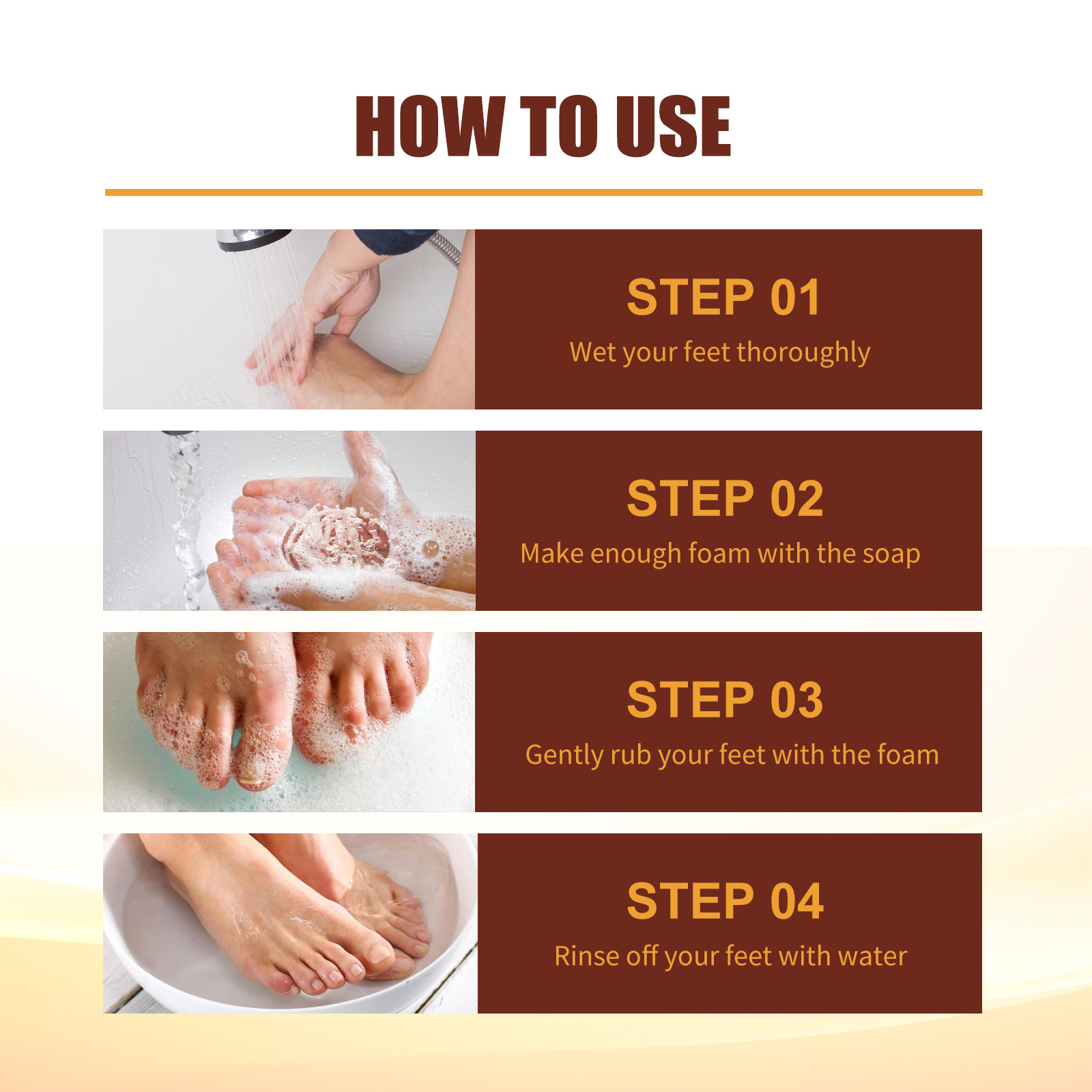 HOW TO USE

STEP 01
Wet your feet thoroughly

STEP 02
Make enough foam with the soap

STEP 03
Gently rub your feet with the foam

STEP 04
Rinse off your feet with water