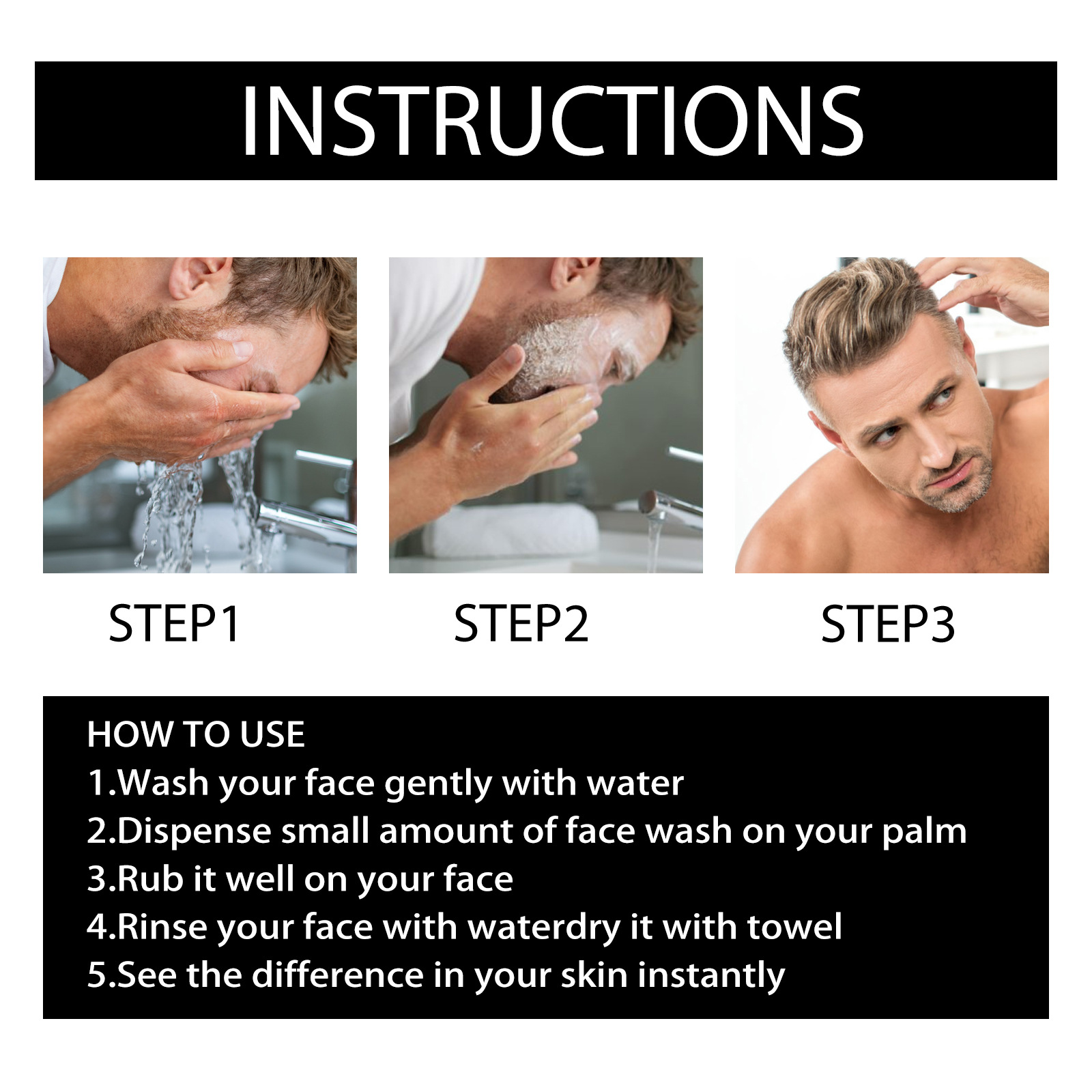 INSTRUCTIONS

STEP1

STEP2

STEP3

HOW TO USE
1.Wash your face gently with water
2.Dispense small amount of face wash on your palm
3.Rub it well on your face
4.Rinse your face with waterdry it with towel
5.See the difference in your skin instantly