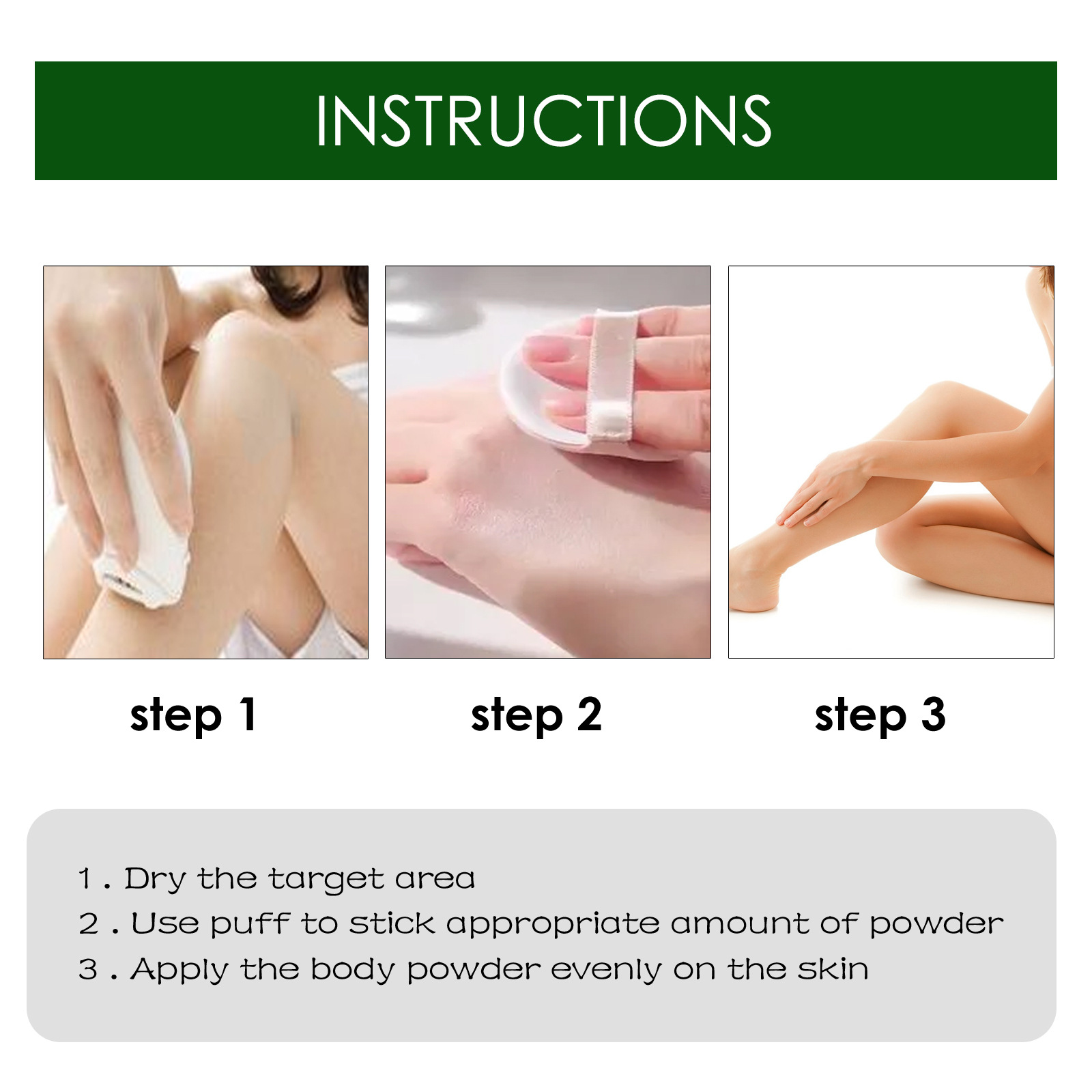 INSTRUCTIONS

step 1

step 2

step 3

1 . Dry the target area
2 . Use puff to stick appropriate amount of powder
3 . Apply the body powder evenly on the skin