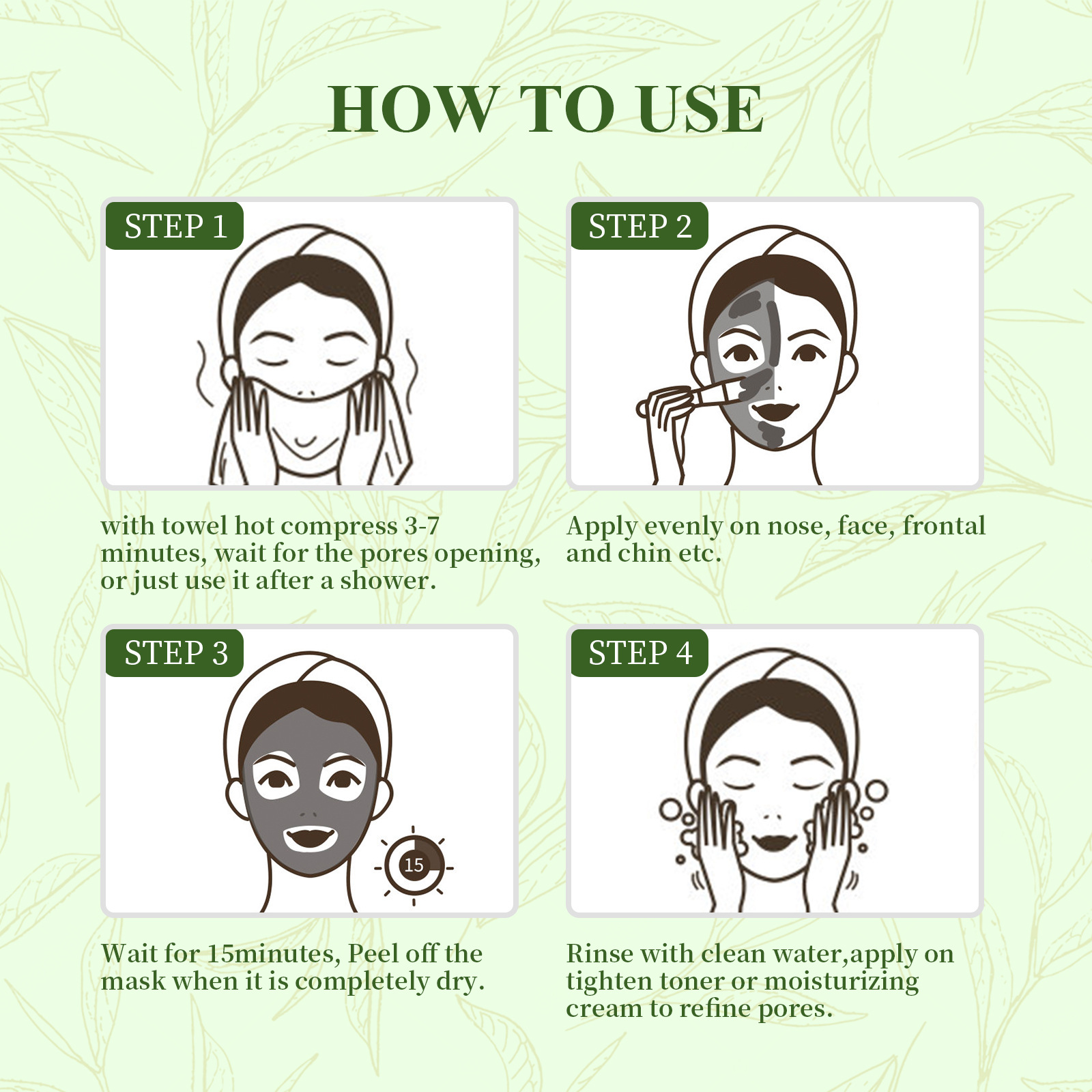 HOW TO USE

STEP 1

with towel hot compress 3-7 minutes, wait for the pores opening, or just use it after a shower.

STEP 2

Apply evenly on nose, face, frontal and chin etc.

STEP 3

15

Wait for 15minutes, Peel off the mask when it is completely dry.

STEP 4

Rinse with clean water,apply on tighten toner or moisturizing cream to refine pores.