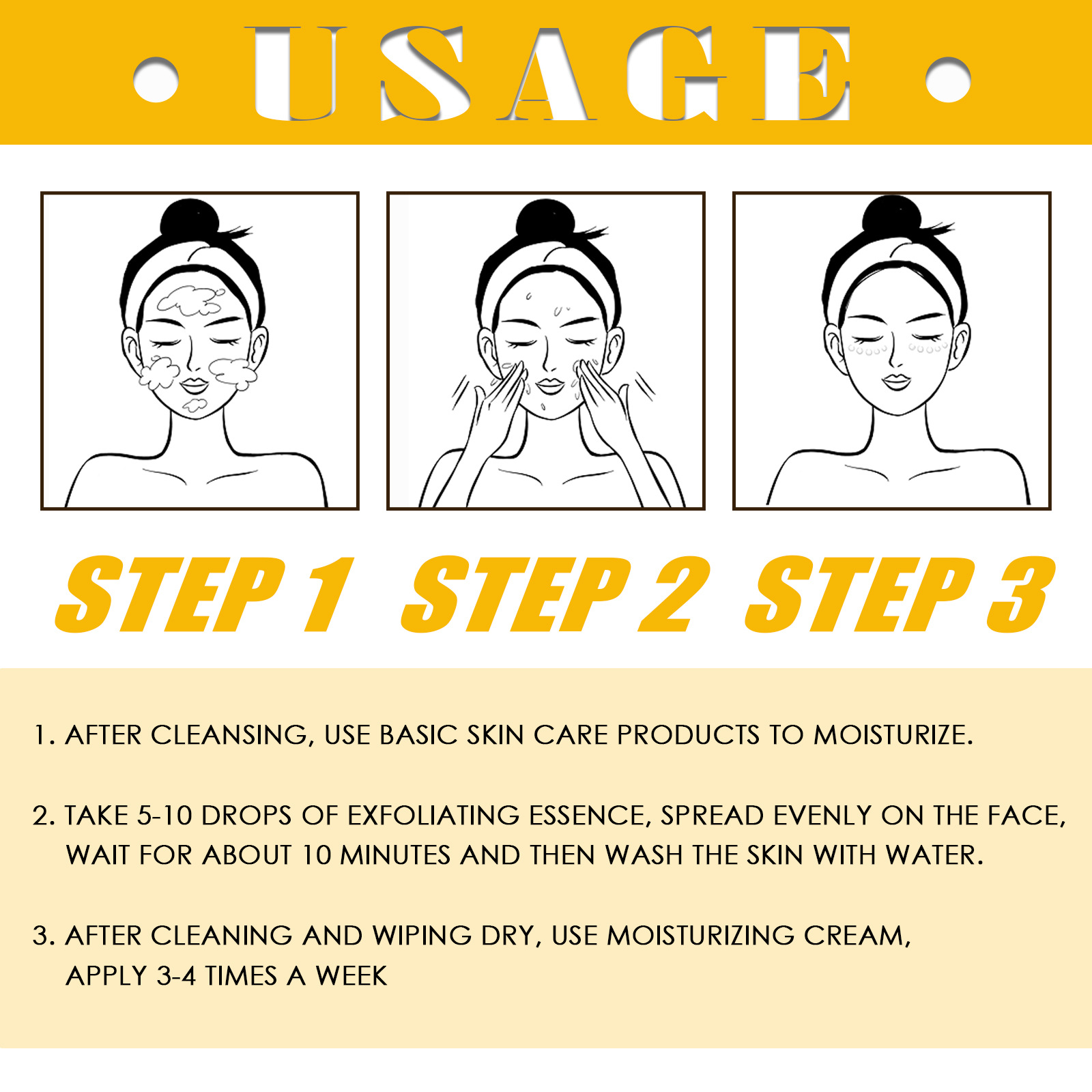 USAGE

STEP 1 STEP 2 STEP 3

1. AFTER CLEANSING, USE BASIC SKIN CARE PRODUCTS TO MOISTURIZE.

2. TAKE 5-10 DROPS OF EXFOLIATING ESSENCE, SPREAD EVENLY ON THE FACE, WAIT FOR ABOUT 10 MINUTES AND THEN WASH THE SKIN WITH WATER.

3. AFTER CLEANING AND WIPING DRY, USE MOISTURIZING CREAM, APPLY 3-4 TIMES A WEEK