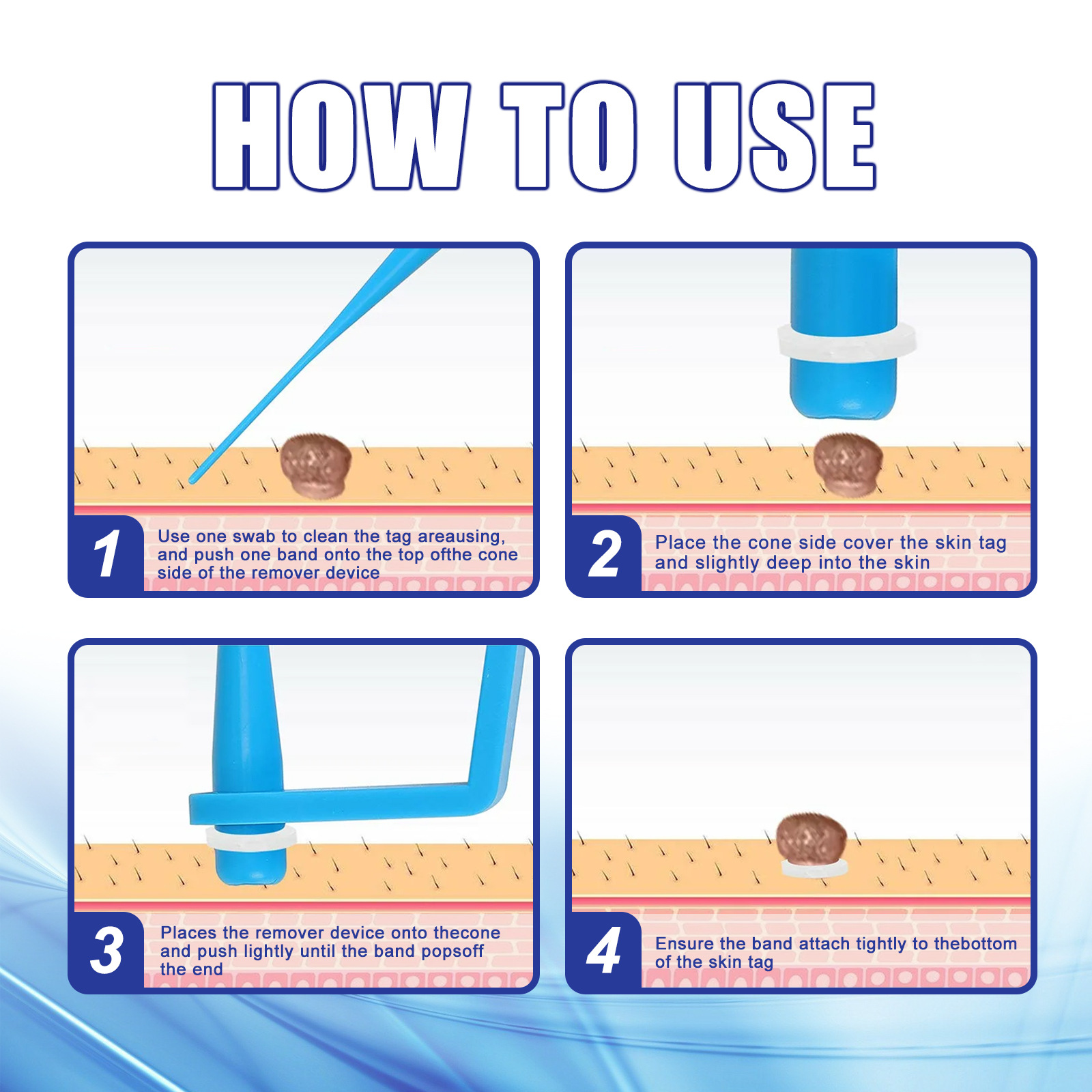 HOW TO USE

1 Use one swab to clean the tag areausing, and push one band onto the top ofthe cone side of the remover device

2 Place the cone side cover the skin tag and slightly deep into the skin

3 Places the remover device onto thecone and push lightly until the band popsoff the end

4 Ensure the band attach tightly to thebottom of the skin tag