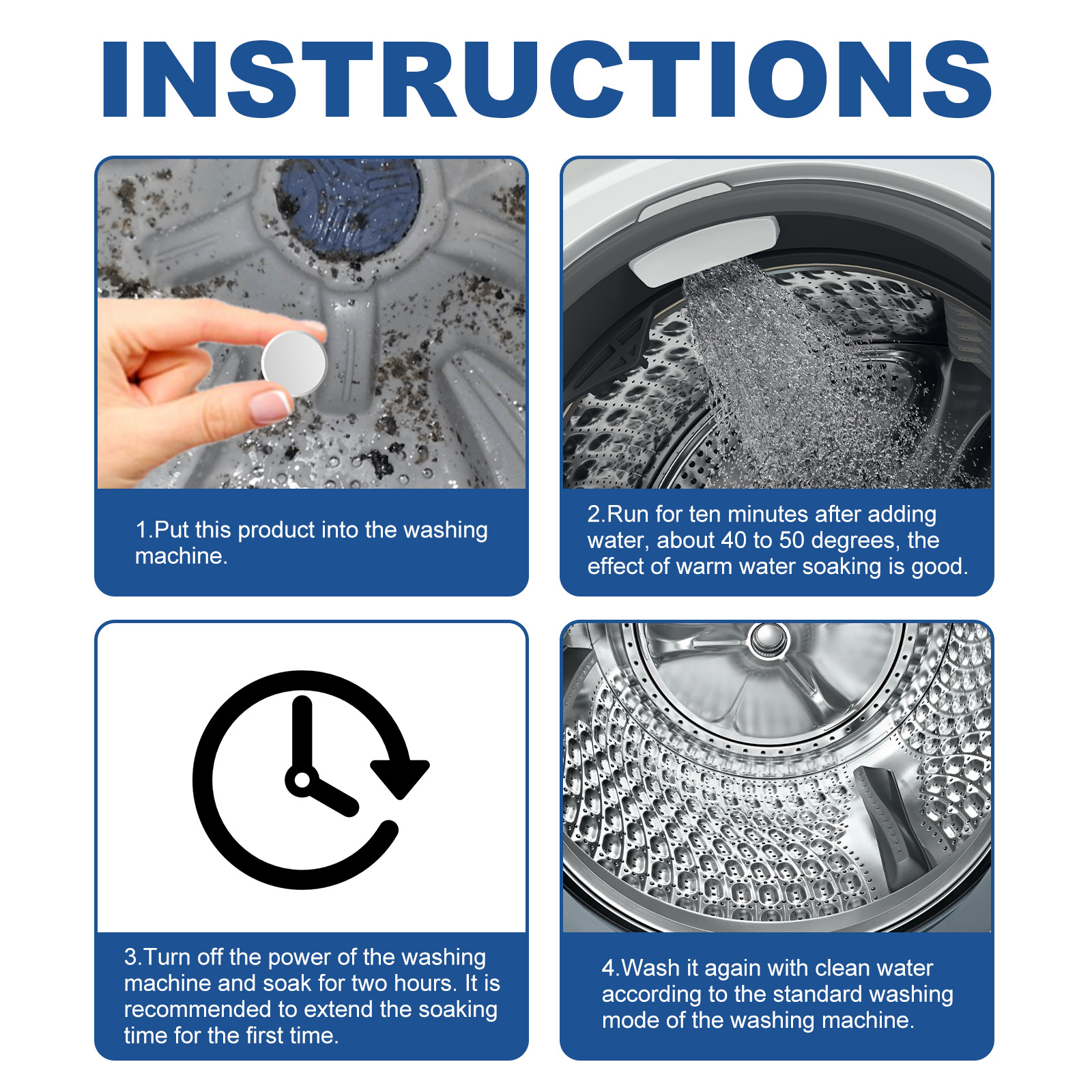 INSTRUCTIONS

1.Put this product into the washing machine.

2.Run for ten minutes after adding water, about 40 to 50 degrees, the effect of warm water soaking is good.

3.Turn off the power of the washing machine and soak for two hours. It is recommended to extend the soaking time for the first time.

4.Wash it again with clean water according to the standard washing mode of the washing machine.