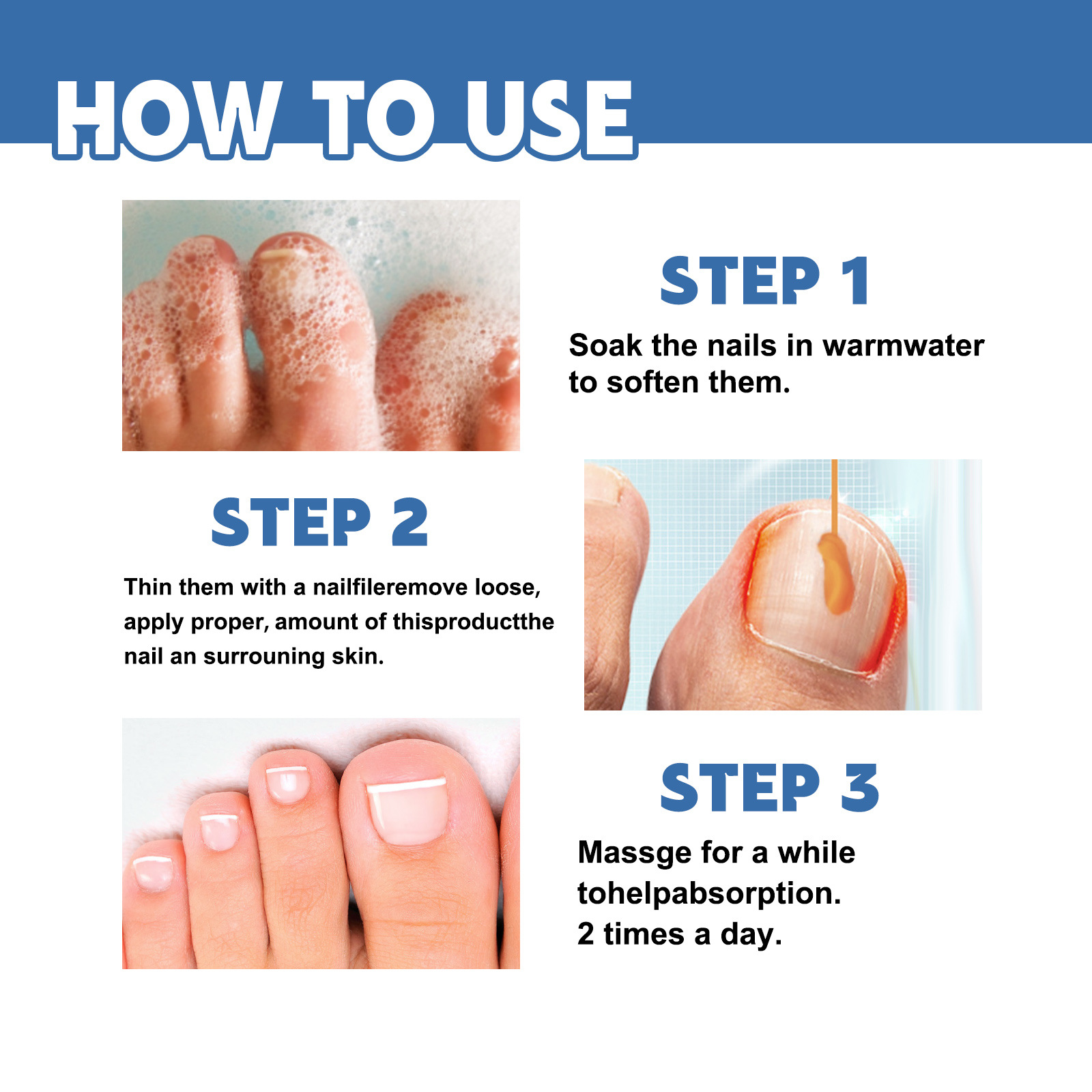 HOW TO USE

STEP 1

Soak the nails in warmwater to soften them.

STEP 2

Thin them with a nailfileremove loose, apply proper, amount of thisproductthe nail an surrouning skin.

STEP 3

Massge for a while tohelpabsorption.
2 times a day.