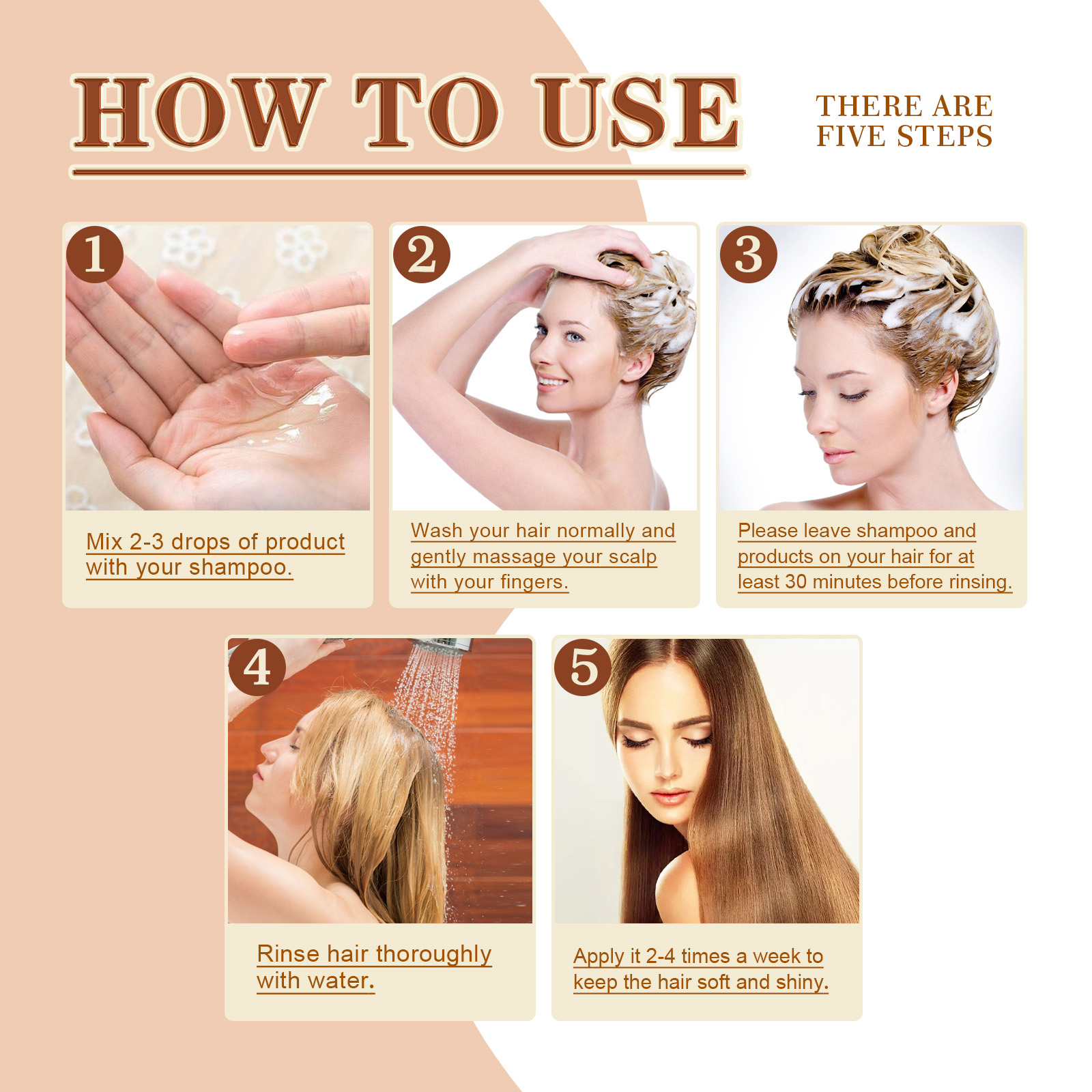 HOW TO USE

THERE ARE FIVE STEPS

1

Mix 2-3 drops of product with your shampoo.

2

Wash your hair normally and gently massage your scalp with your fingers.

3

Please leave shampoo and products on your hair for at least 30 minutes before rinsing.

4

Rinse hair thoroughly with water.

5

Apply it 2-4 times a week to keep the hair soft and shiny.