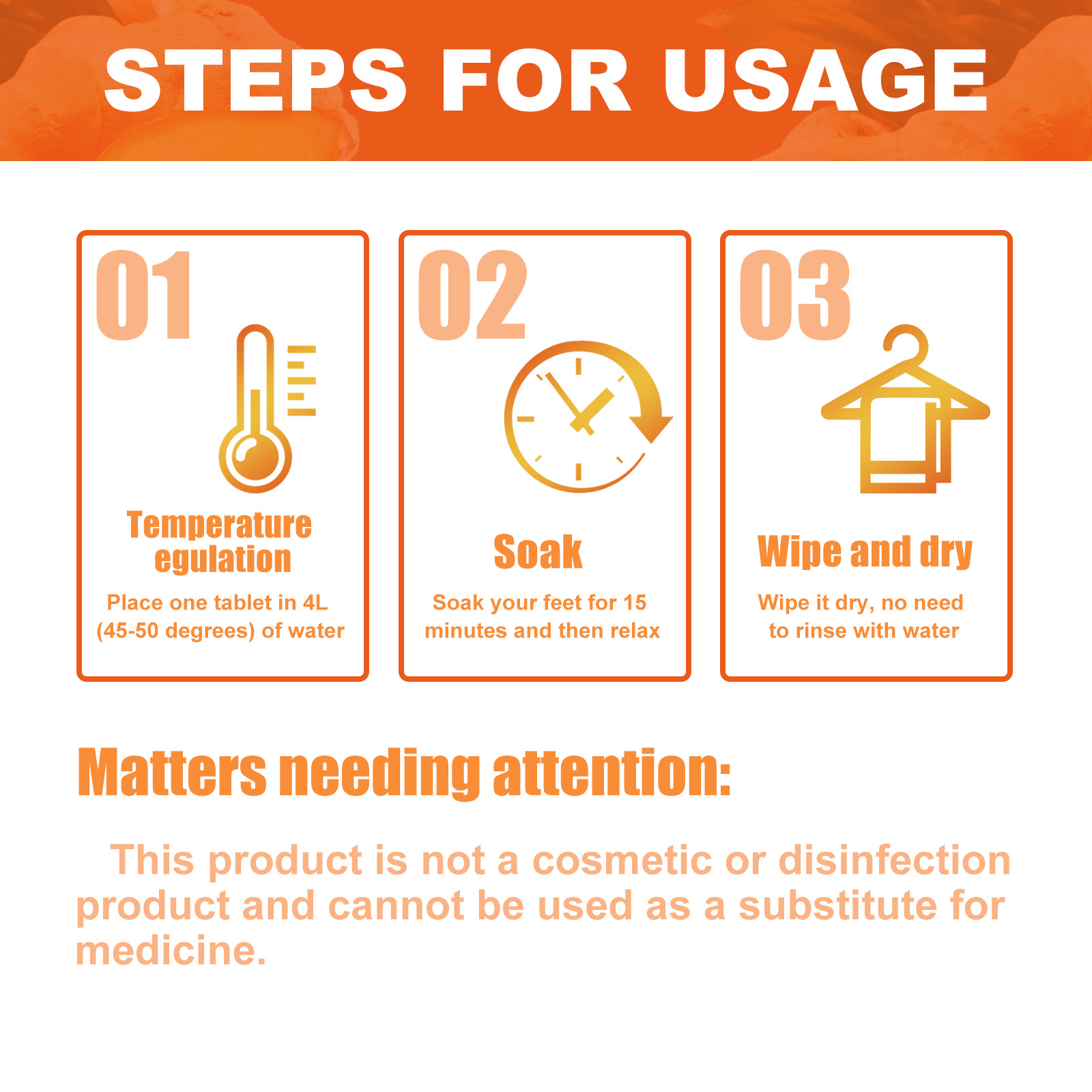 STEPS FOR USAGE

01

Temperature egulation

Place one tablet in 4L (45-50 degrees) of water

02

Soak

Soak your feet for 15 minutes and then relax

03

Wipe and dry

Wipe it dry, no need to rinse with water

Matters needing attention:

This product is not a cosmetic or disinfection product and cannot be used as a substitute for medicine.