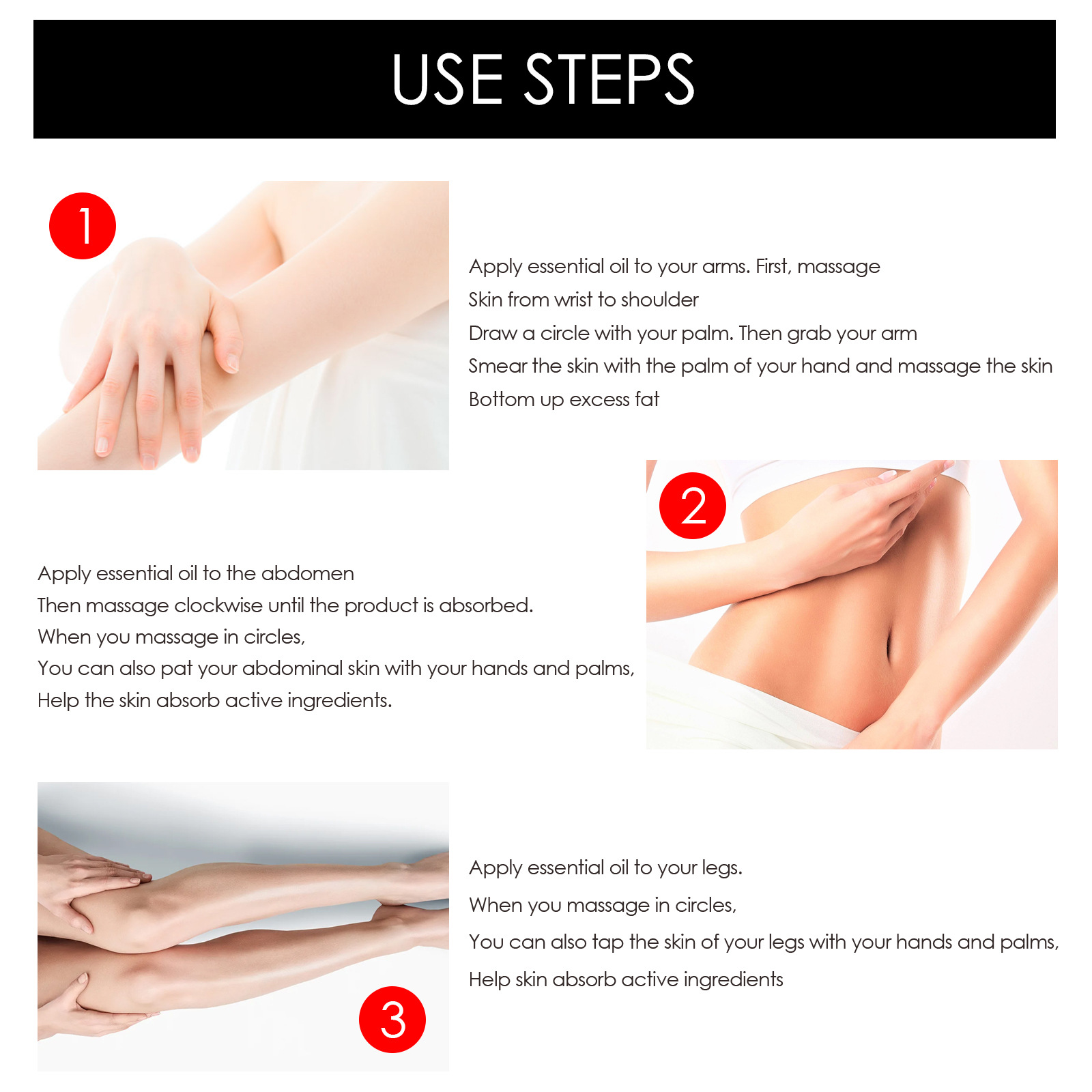 USE STEPS

1

Apply essential oil to your arms. First, massage
Skin from wrist to shoulder
Draw a circle with your palm. Then grab your arm
Smear the skin with the palm of your hand and massage the skin
Bottom up excess fat

2

Apply essential oil to the abdomen
Then massage clockwise until the product is absorbed.
When you massage in circles,
You can also pat your abdominal skin with your hands and palms,
Help the skin absorb active ingredients.

3

Apply essential oil to your legs.
When you massage in circles,
You can also tap the skin of your legs with your hands and palms,
Help skin absorb active ingredients