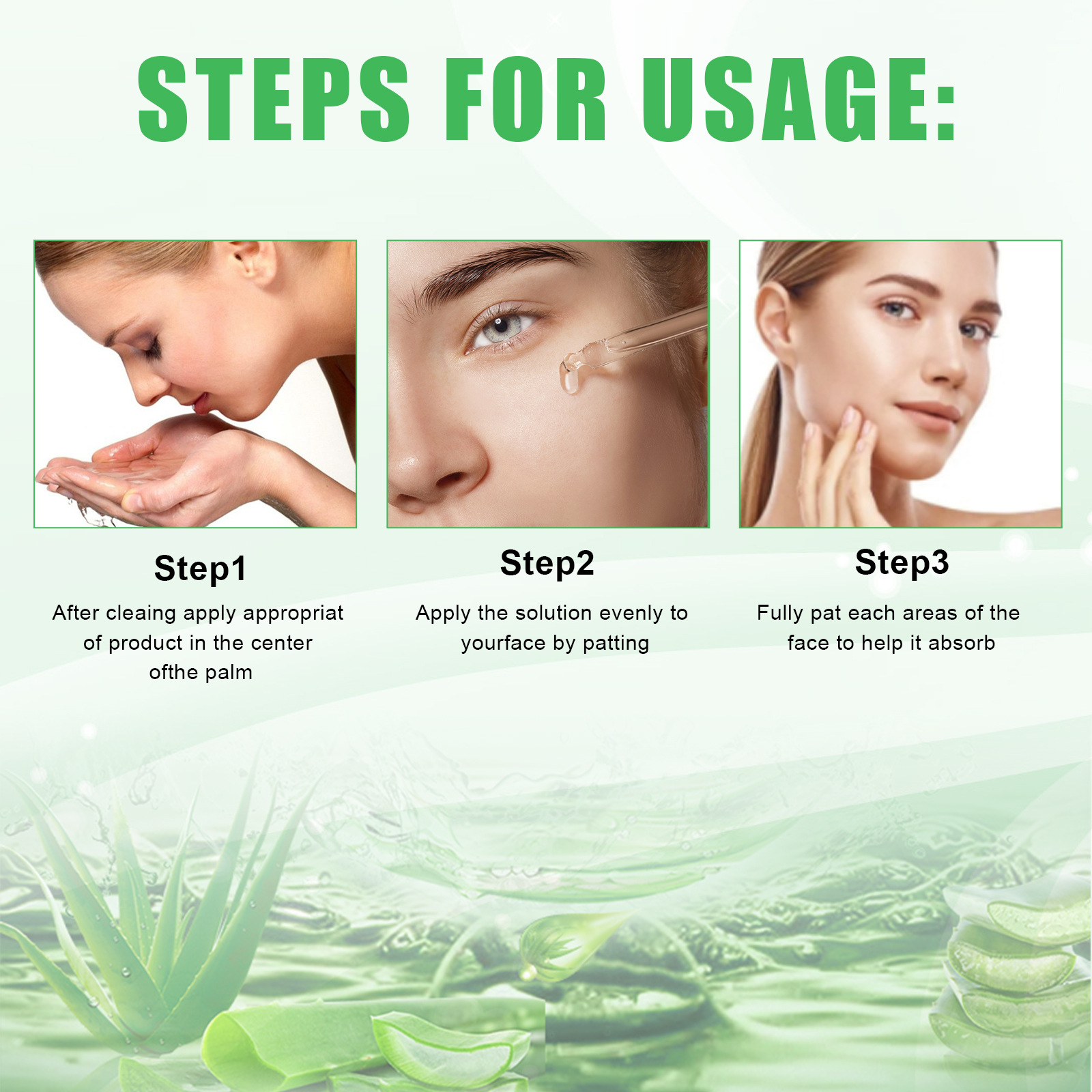 STEPS FOR USAGE:

Step1

After cleaing apply appropriat of product in the center ofthe palm

Step2

Apply the solution evenly to yourface by patting

Step3

Fully pat each areas of the face to help it absorb