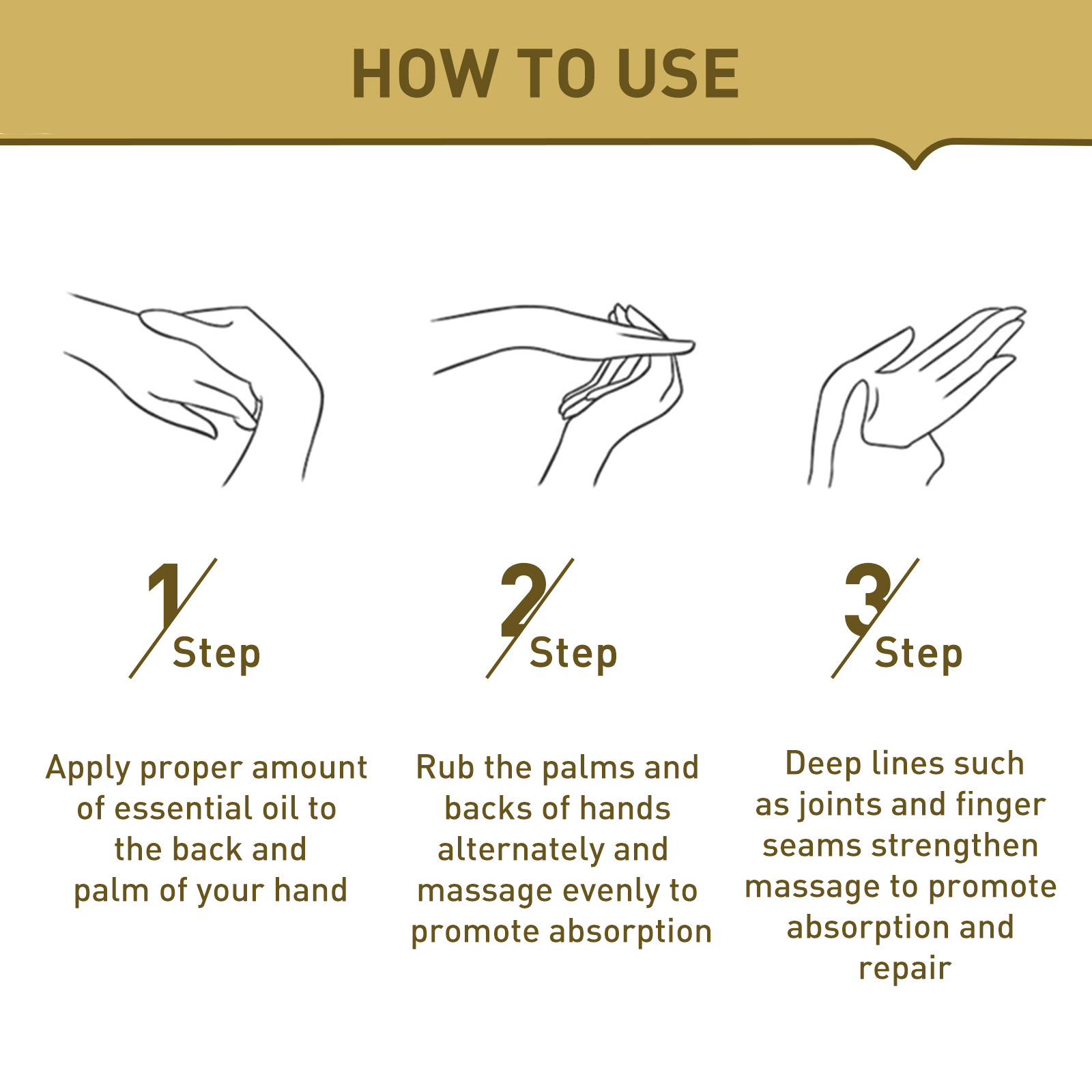 HOW TO USE

1 Step

Apply proper amount of essential oil to the back and palm of your hand

2 Step

Rub the palms and backs of hands alternately and massage evenly to promote absorption

3 Step

Deep lines such as joints and finger seams strengthen massage to promote absorption and repair