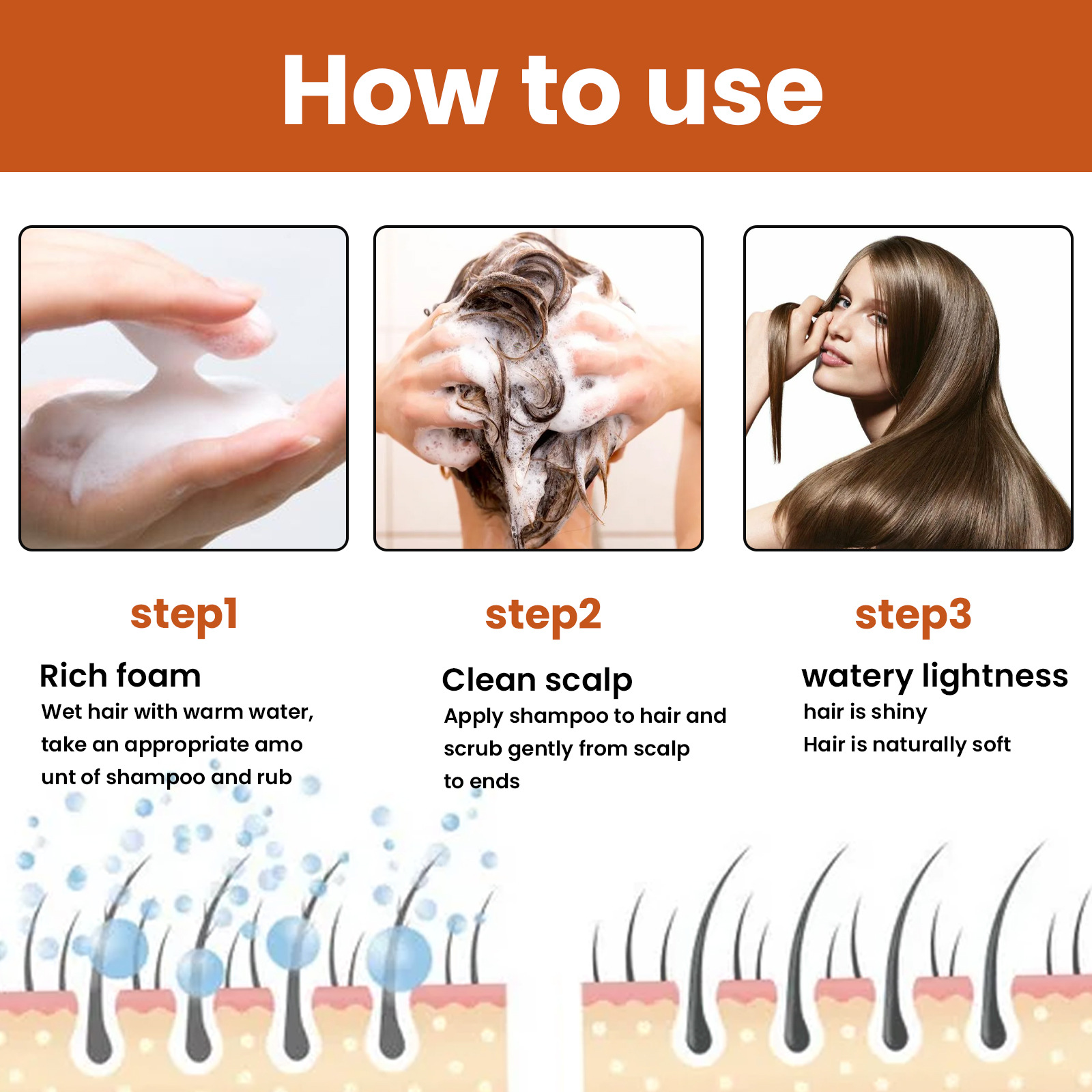 How to use

step1

Rich foam

Wet hair with warm water, take an appropriate amo unt of shampoo and rub

step2

Clean scalp

Apply shampoo to hair and scrub gently from scalp to ends

step3

watery lightness

hair is shiny
Hair is naturally soft